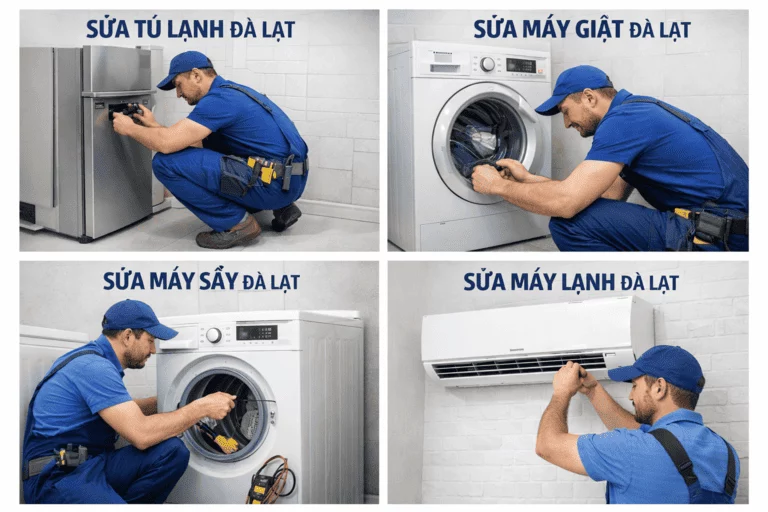 SỬA TỦ LẠNH ĐÀ LẠT

SỬA MÁY GIẶT ĐÀ LẠT

SỬA MÁY SẤY ĐÀ LẠT

SỬA MÁY LẠNH ĐÀ LẠT